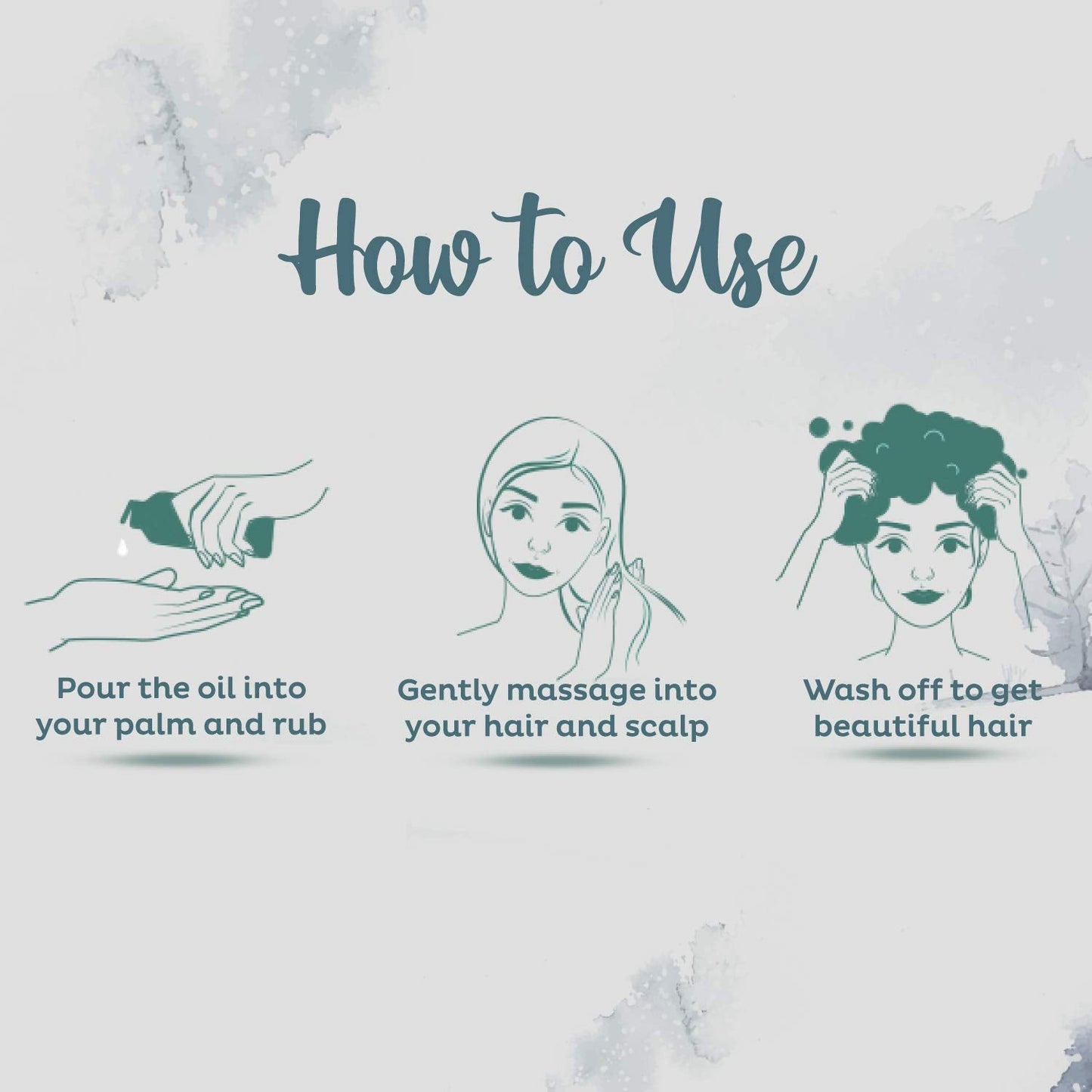 How to Use

Pour the oil into your palm and rub

Gently massage into your hair and scalp

Wash off to get beautiful hair