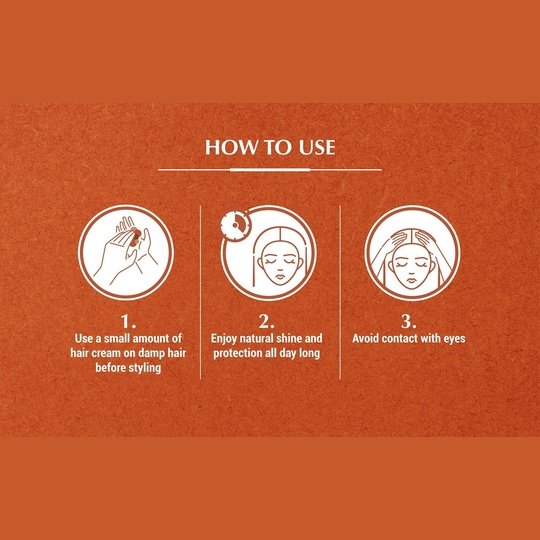 HOW TO USE

1.
Use a small amount of hair cream on damp hair before styling

2.
Enjoy natural shine and protection all day long

3.
Avoid contact with eyes